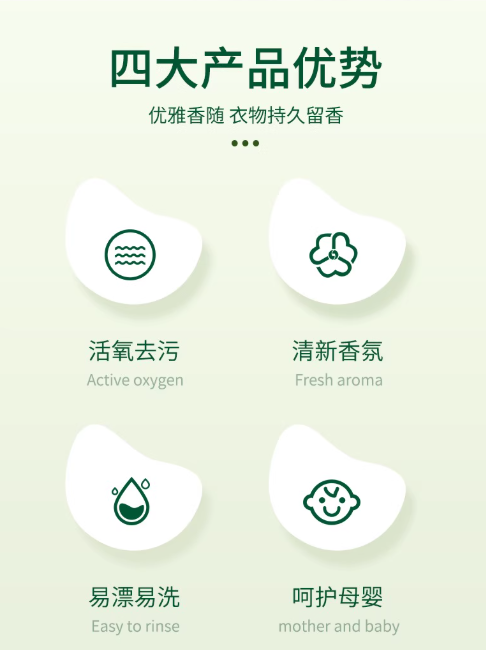 四大产品优势

优雅香随 衣物持久留香

活氧去污
Active oxygen

清新香氛
Fresh aroma

易漂易洗
Easy to rinse

呵护母婴
mother and baby